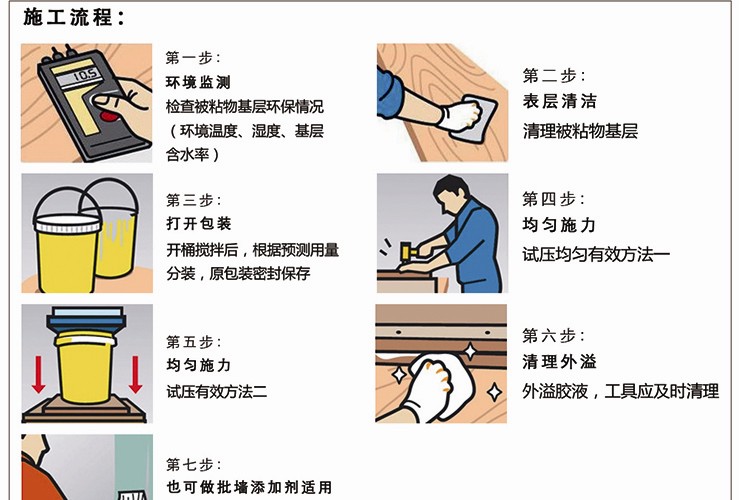 施工流程：

10.5

第一步：
环境监测
检查被粘物基层环保情况（环境温度、湿度、基层含水率）

第二步：
表层清洁
清理被粘物基层

第三步：
打开包装
开桶搅拌后，根据预测用量分装，原包装密封保存

第四步：
均匀施力
试压均匀有效方法一

第五步：
均匀施力
试压有效方法二

第六步：
清理外溢
外溢胶液，工具应及时清理

第七步：
也可做批墙添加剂适用